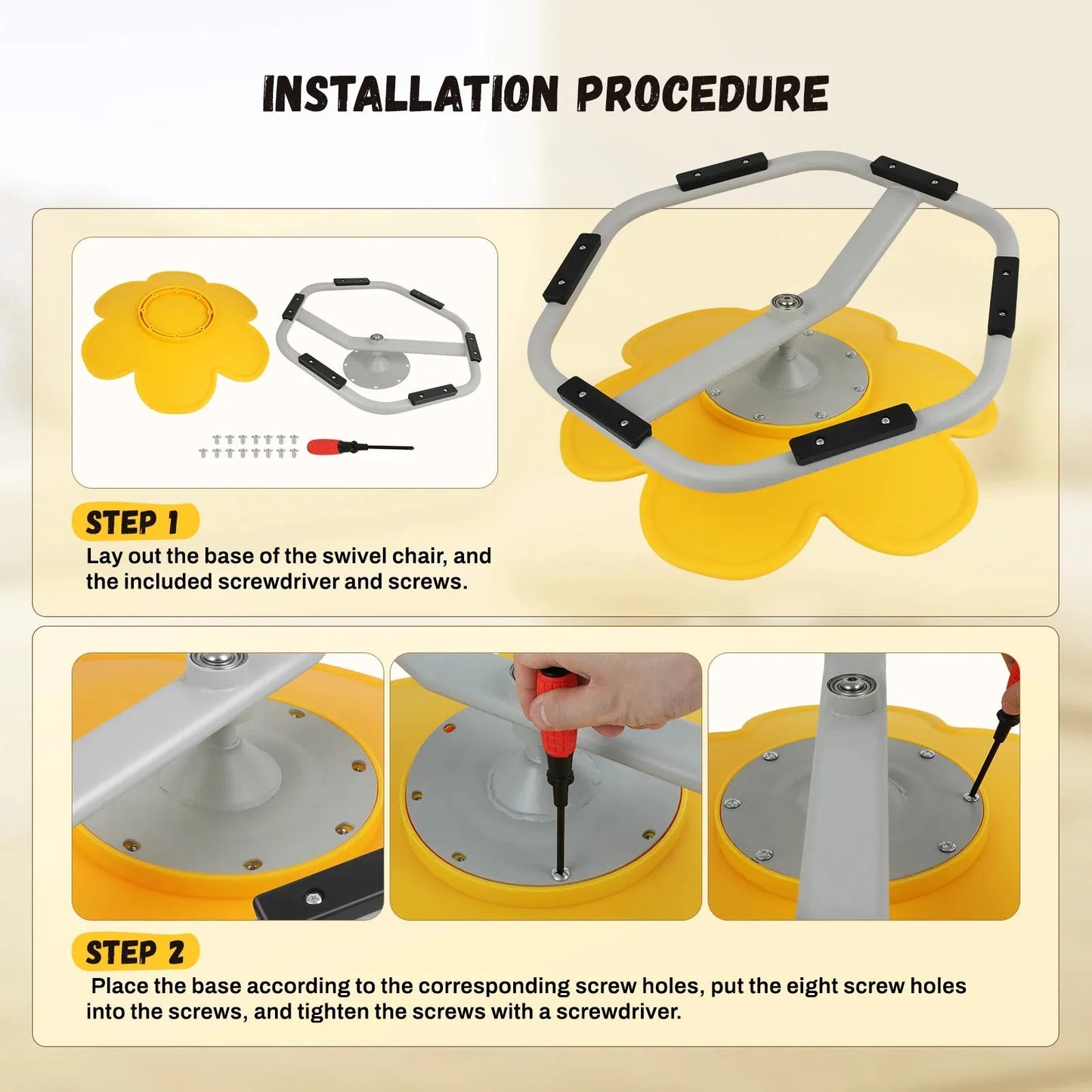 INSTALLATION PROCEDURE

STEP 1

Lay out the base of the swivel chair, and the included screwdriver and screws.

STEP 2

Place the base according to the corresponding screw holes, put the eight screw holes into the screws, and tighten the screws with a screwdriver.