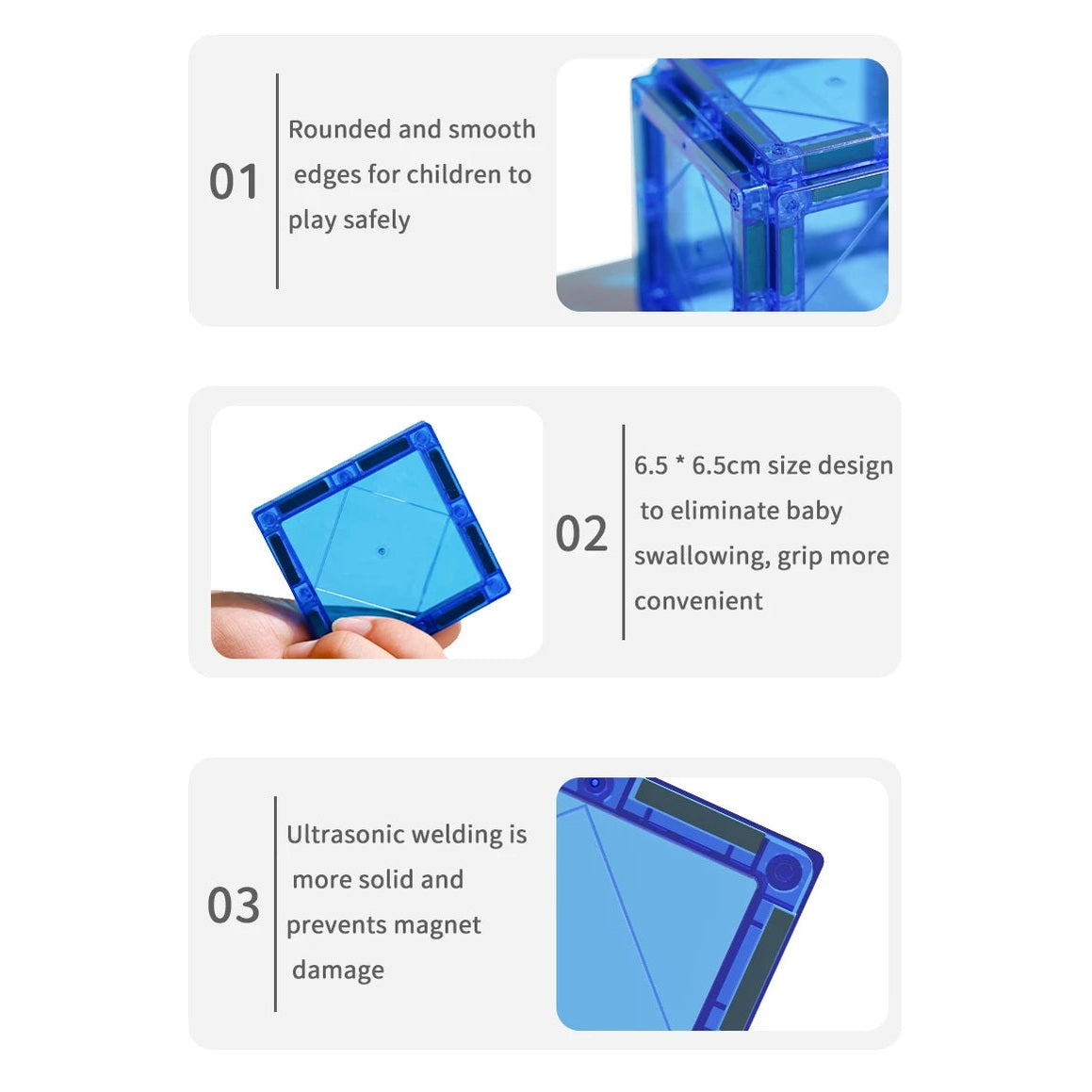 01

Rounded and smooth edges for children to play safely

02

6.5 * 6.5cm size design to eliminate baby swallowing, grip more convenient

03

Ultrasonic welding is more solid and prevents magnet damage