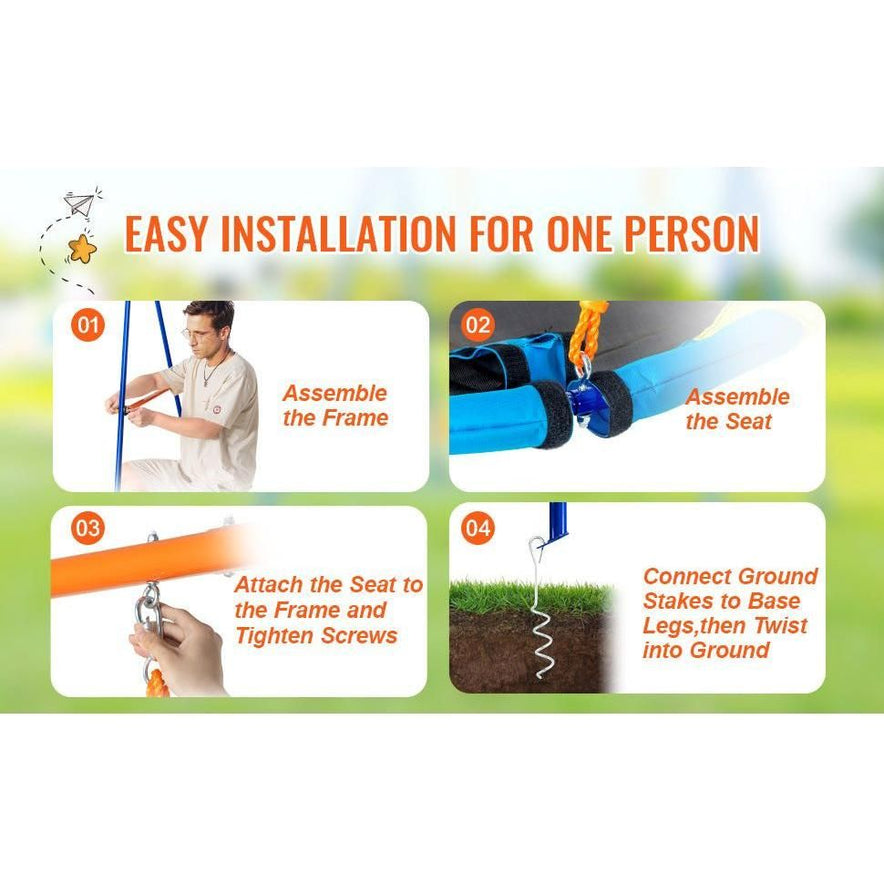 EASY INSTALLATION FOR ONE PERSON

01

Assemble the Frame

02

Assemble the Seat

03

Attach the Seat to the Frame and Tighten Screws

04

Connect Ground Stakes to Base Legs,then Twist into Ground