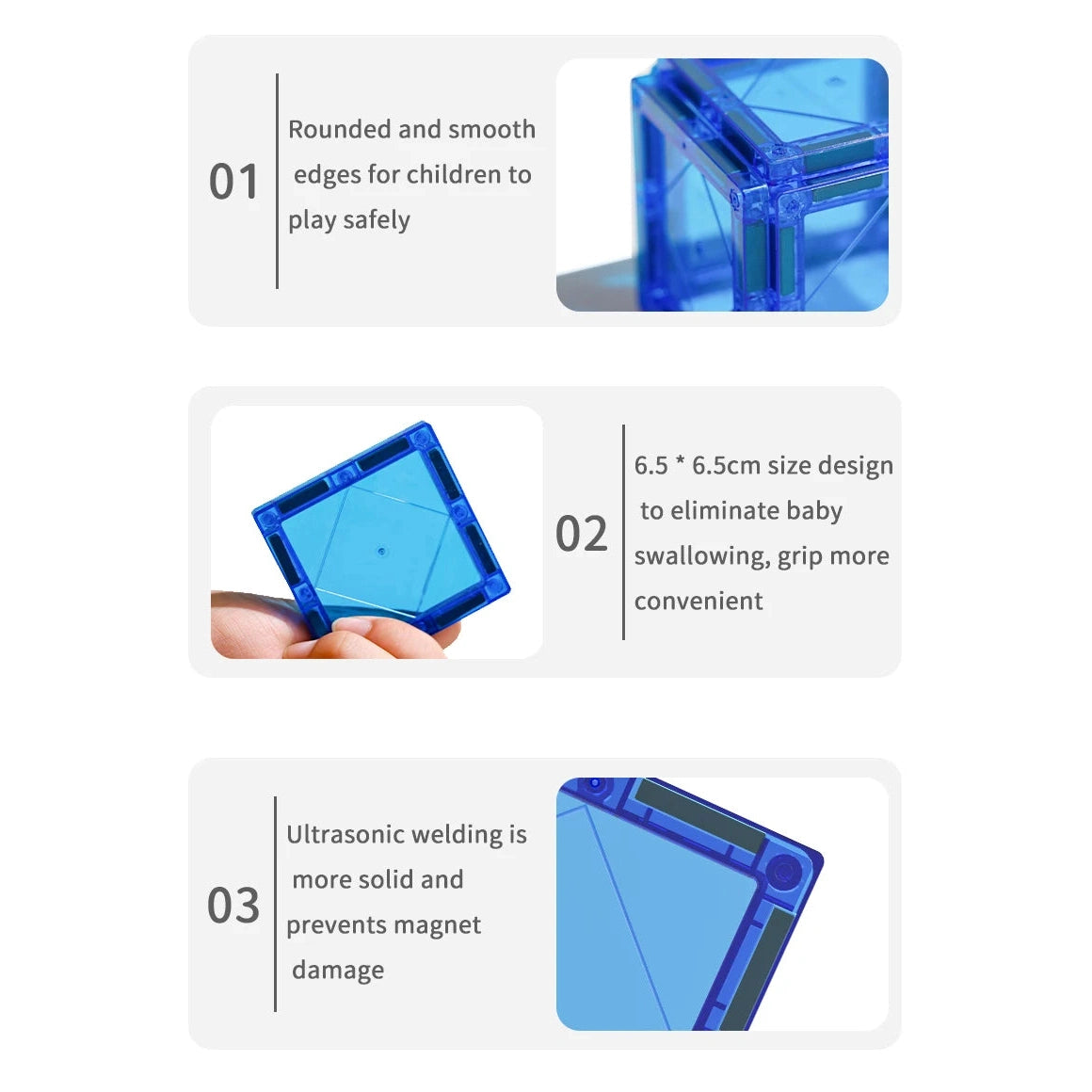 01

Rounded and smooth edges for children to play safely

02

6.5 * 6.5cm size design to eliminate baby swallowing, grip more convenient

03

Ultrasonic welding is more solid and prevents magnet damage