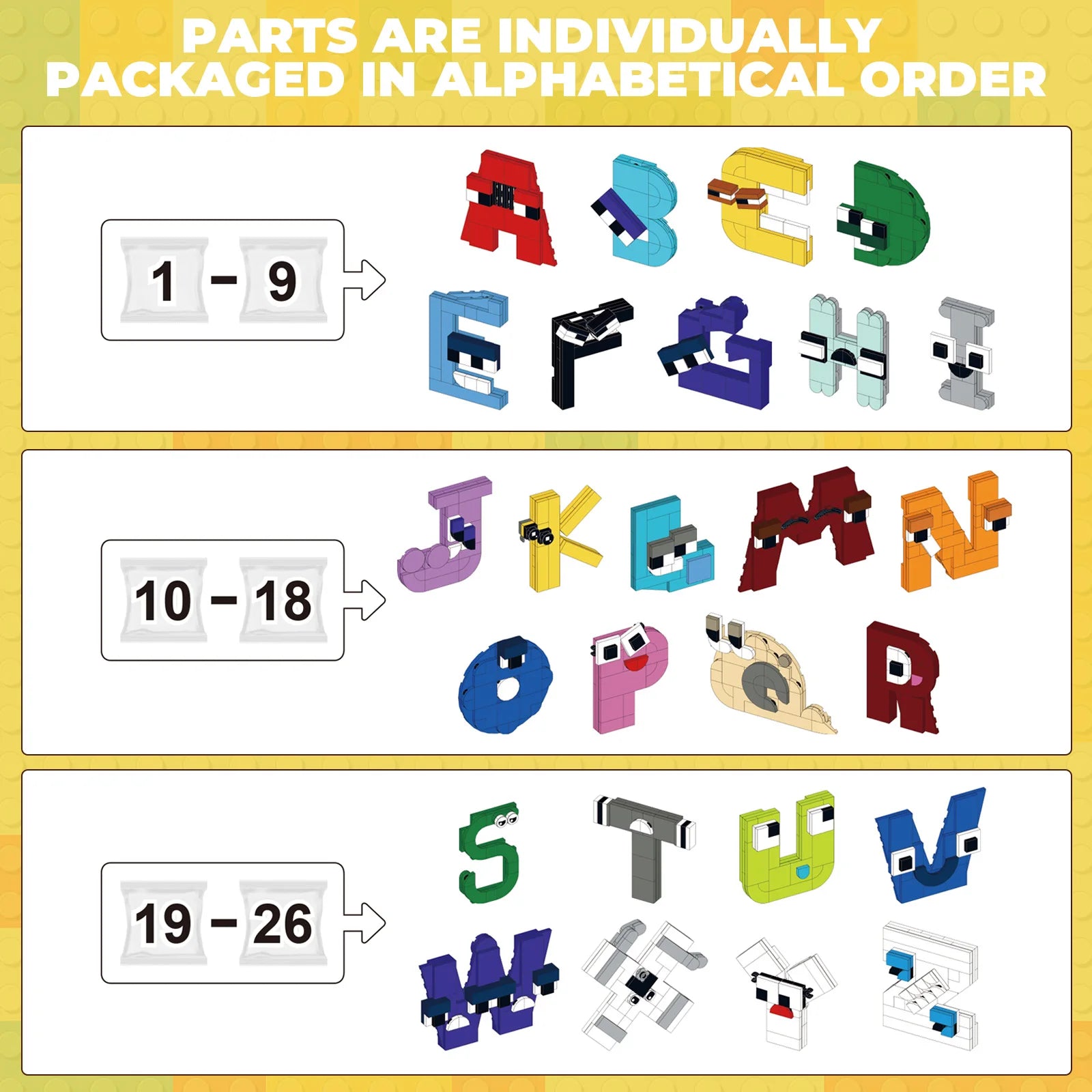 PARTS ARE INDIVIDUALLY PACKAGED IN ALPHABETICAL ORDER

1 – 9

10 – 18

19 – 26