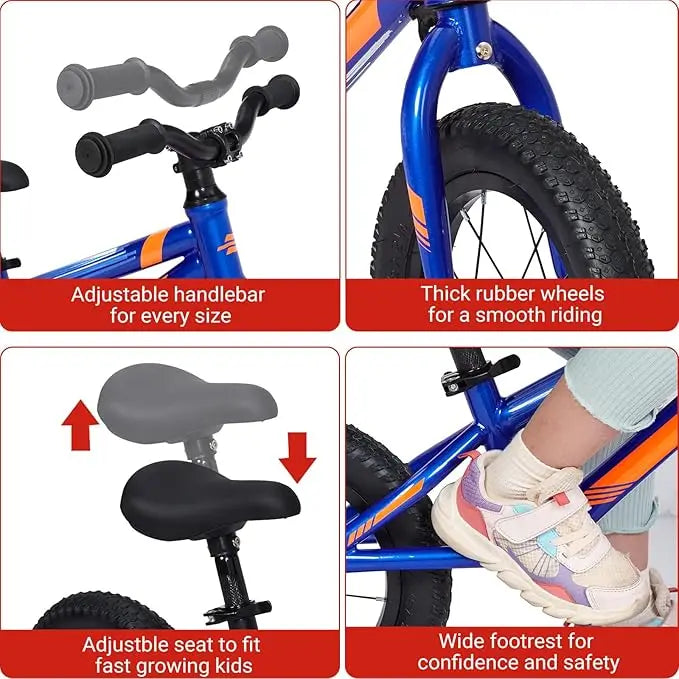 Adjustable handlebar for every size

Thick rubber wheels for a smooth riding

Adjustble seat to fit fast growing kids

Wide footrest for confidence and safety