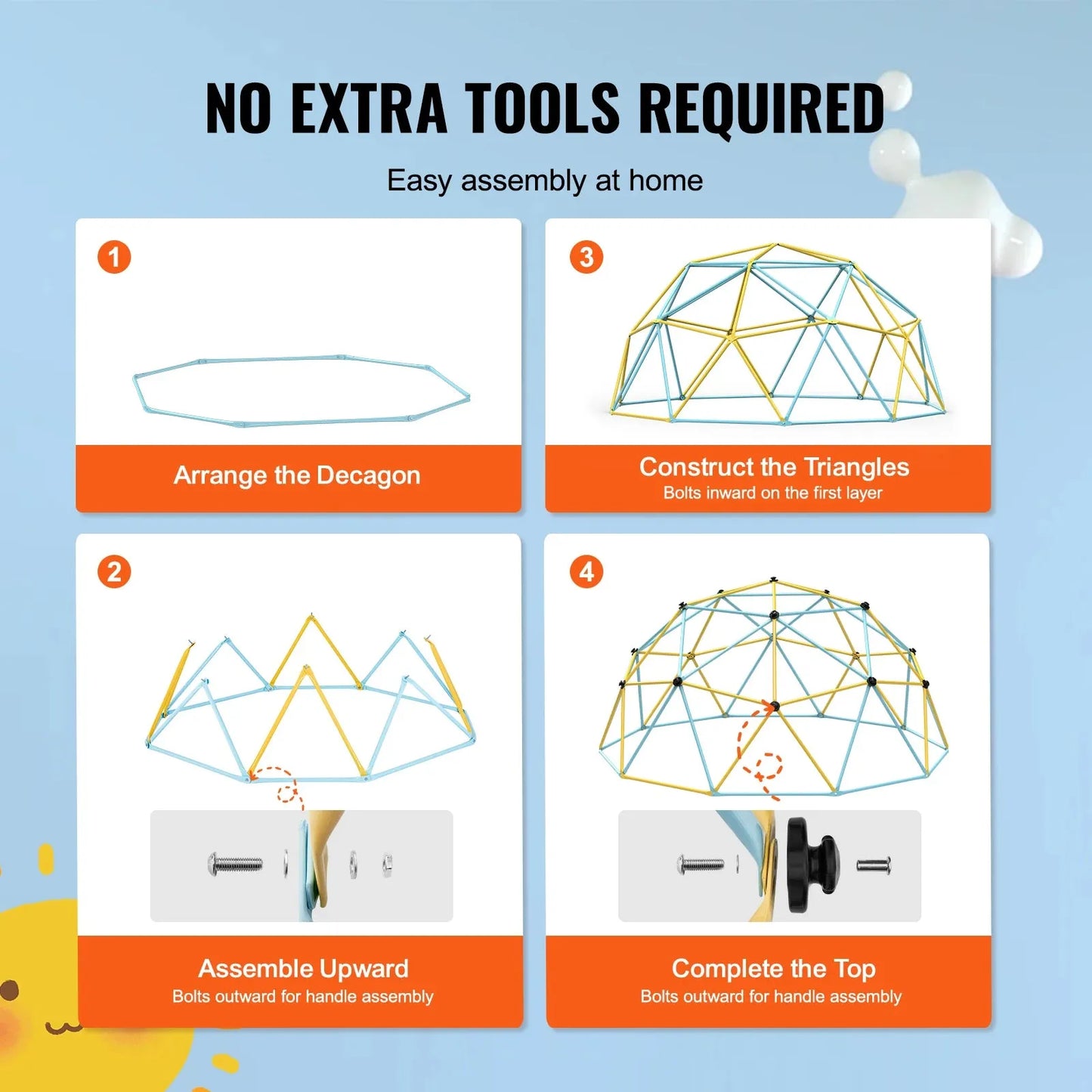 NO EXTRA TOOLS REQUIRED

Easy assembly at home

1

Arrange the Decagon

3

Construct the Triangles
Bolts inward on the first layer

2

Assemble Upward
Bolts outward for handle assembly

4

Complete the Top
Bolts outward for handle assembly