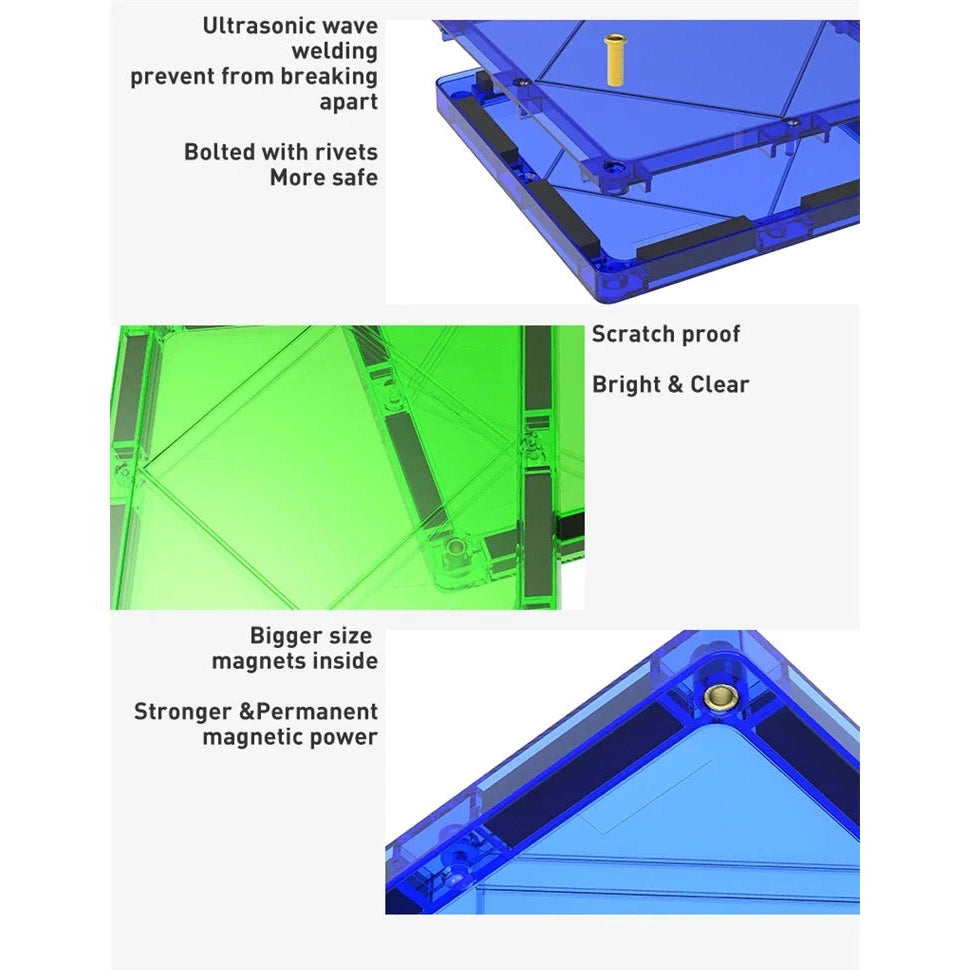 Ultrasonic wave welding prevent from breaking apart

Bolted with rivets More safe

Scratch proof

Bright & Clear

Bigger size magnets inside

Stronger &Permanent magnetic power