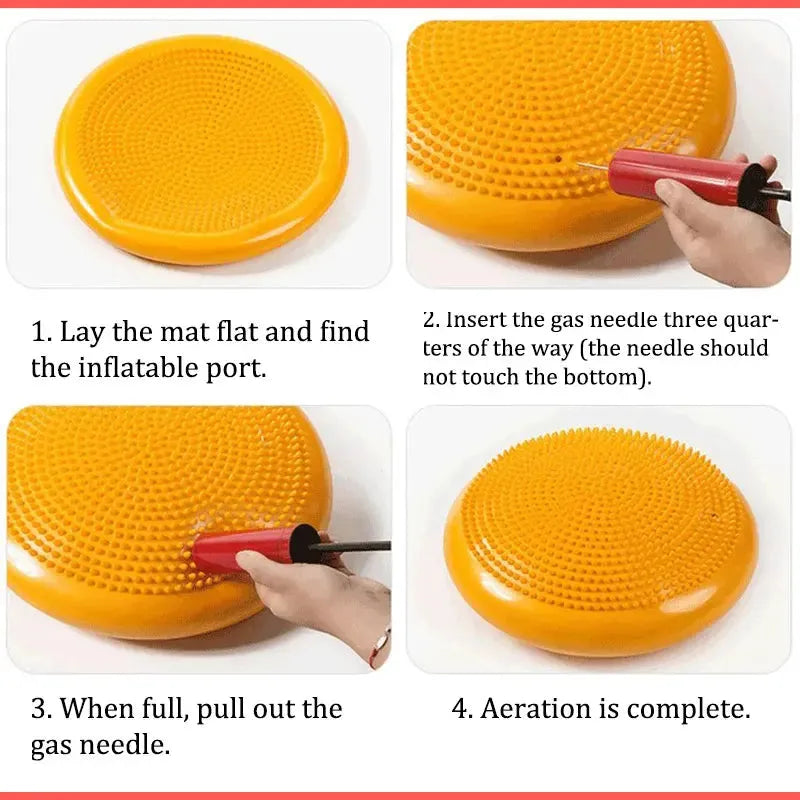 1. Lay the mat flat and find the inflatable port.

2. Insert the gas needle three quarters of the way (the needle should not touch the bottom).

3. When full, pull out the gas needle.

4. Aeration is complete.