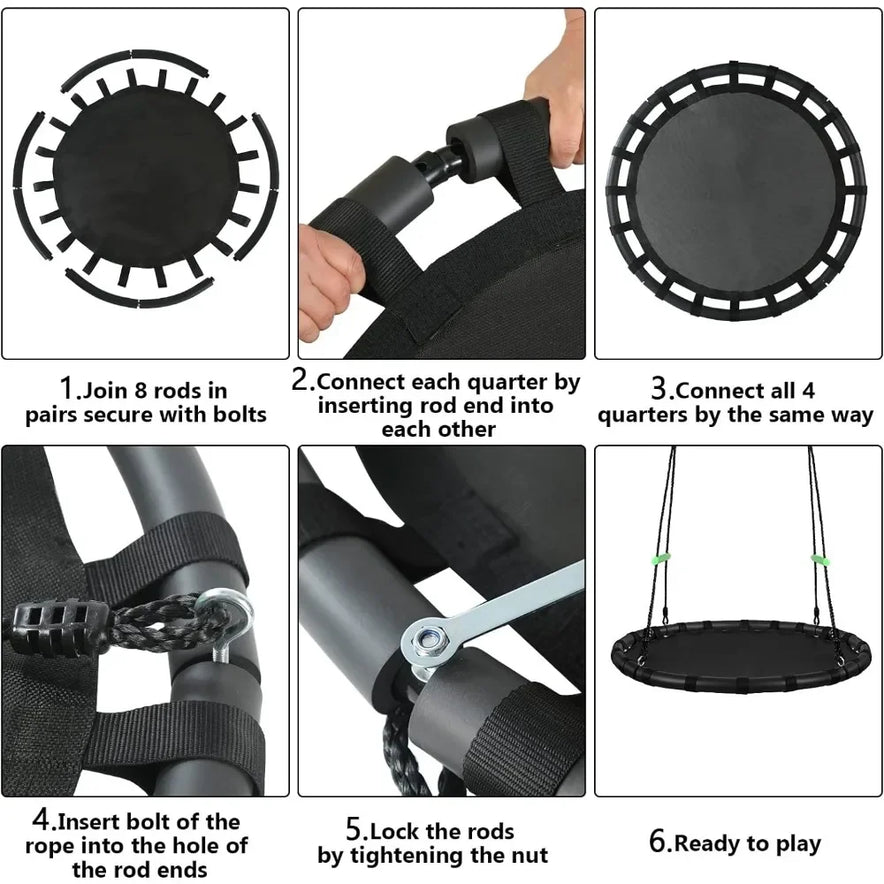 1.Join 8 rods in pairs secure with bolts

2.Connect each quarter by inserting rod end into each other

3.Connect all 4 quarters by the same way

4.Insert bolt of the rope into the hole of the rod ends

5.Lock the rods by tightening the nut

6.Ready to play