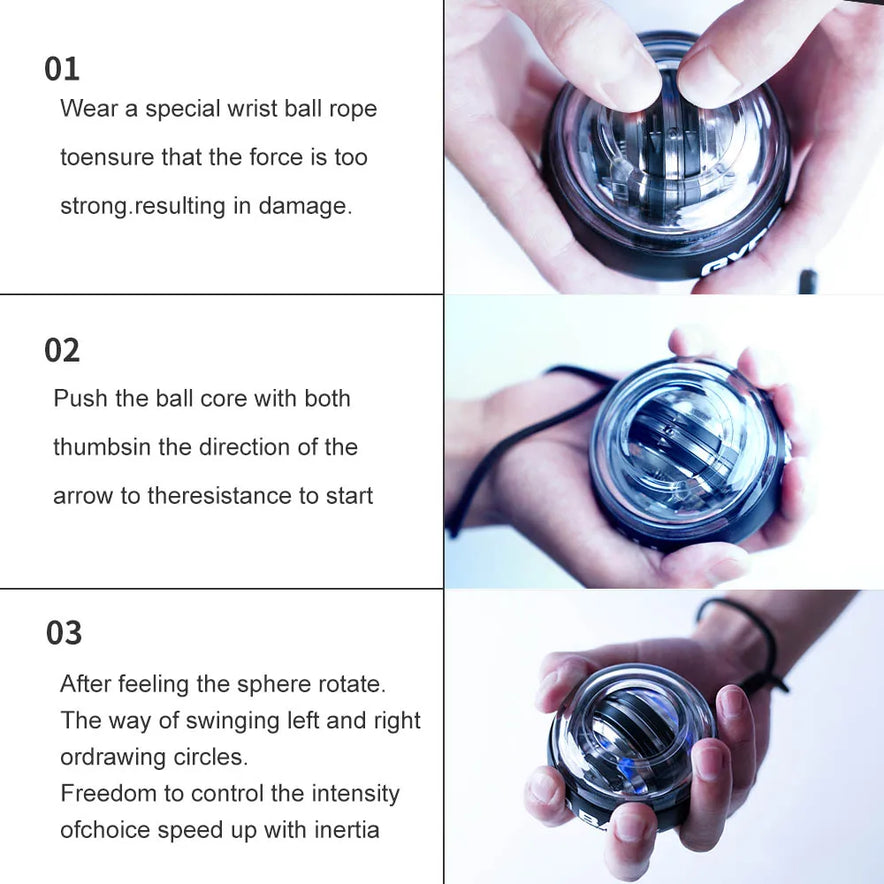 01
Wear a special wrist ball rope toensure that the force is too strong.resulting in damage.

GYR

02
Push the ball core with both thumbsin the direction of the arrow to theresistance to start

03
After feeling the sphere rotate.
The way of swinging left and right ordrawing circles.
Freedom to control the intensity ofchoice speed up with inertia