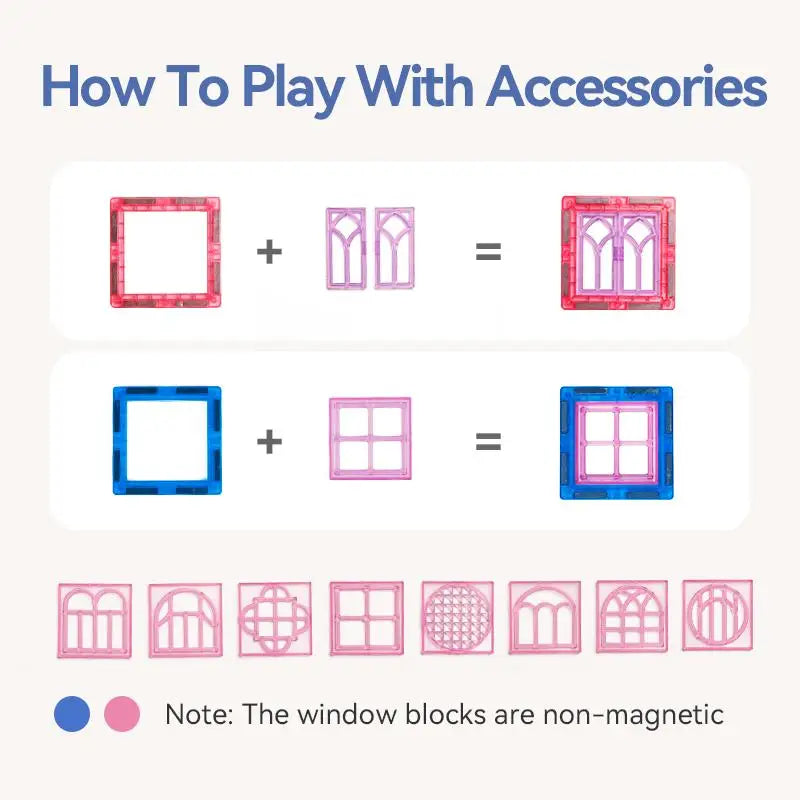 How To Play With Accessories

+ =

+ =

Note: The window blocks are non-magnetic