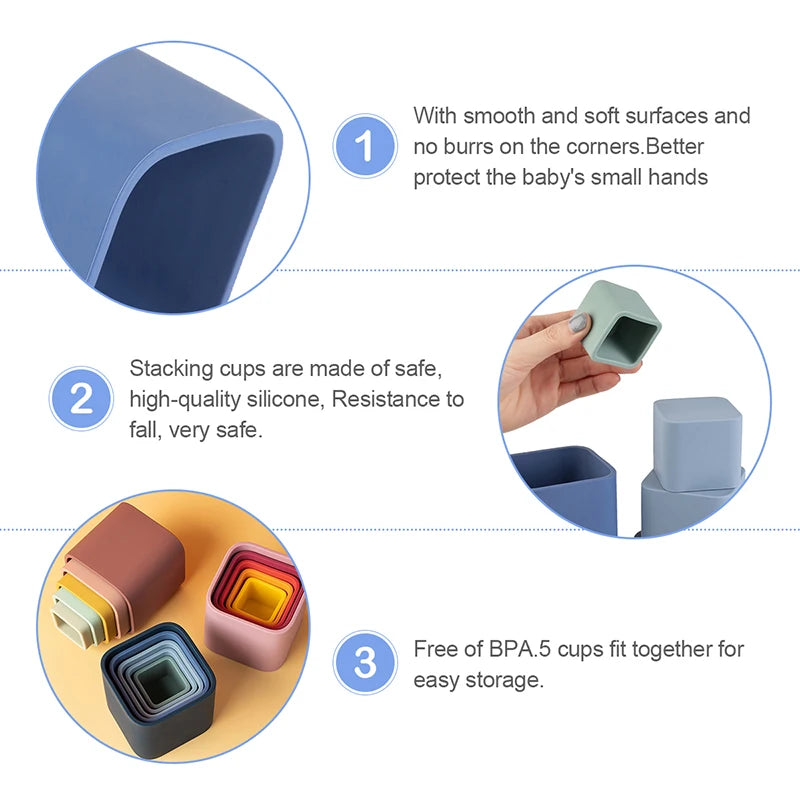 1

With smooth and soft surfaces and no burrs on the corners.Better protect the baby's small hands

2

Stacking cups are made of safe, high-quality silicone, Resistance to fall, very safe.

3

Free of BPA.5 cups fit together for easy storage.