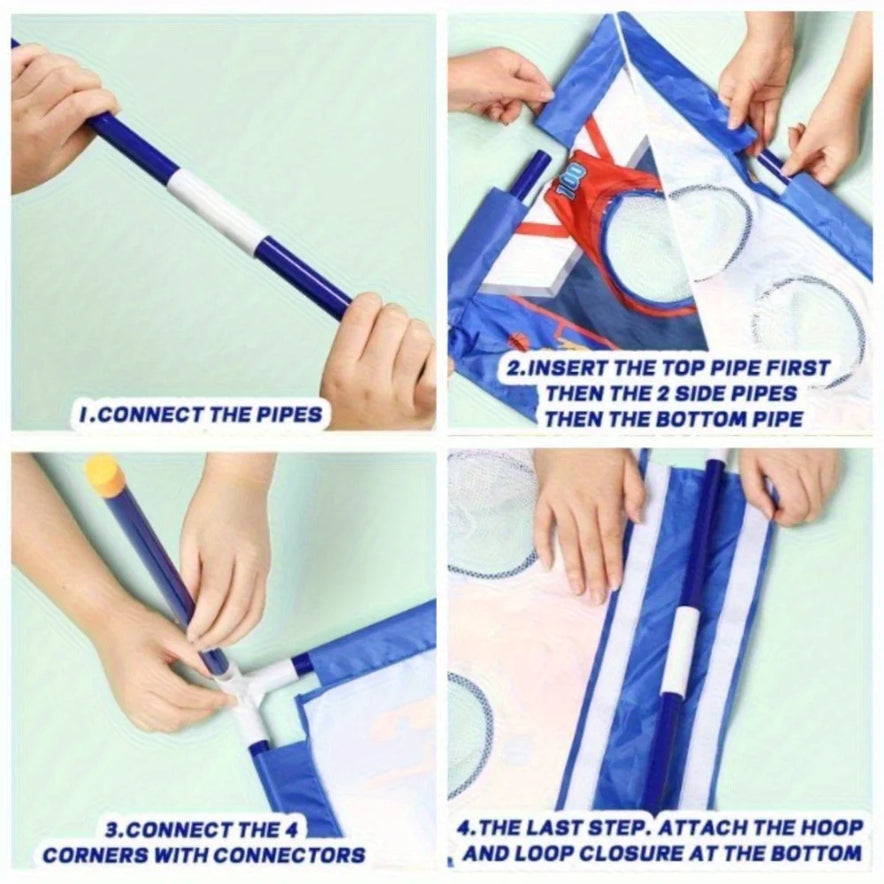 1.CONNECT THE PIPES

2.INSERT THE TOP PIPE FIRST THEN THE 2 SIDE PIPES THEN THE BOTTOM PIPE

3.CONNECT THE 4 CORNERS WITH CONNECTORS

4.THE LAST STEP. ATTACH THE HOOP AND LOOP CLOSURE AT THE BOTTOM